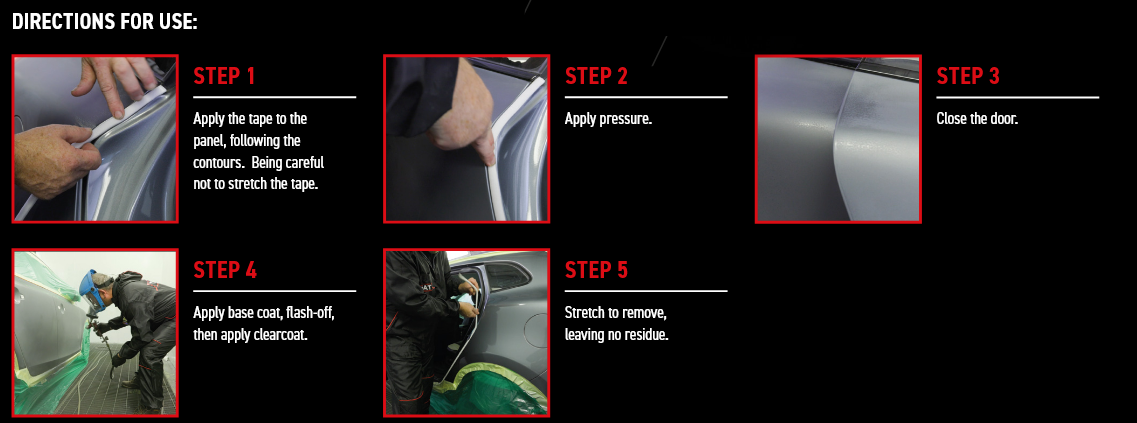 DIRECTIONS FOR USE:

STEP 1

Apply the tape to the panel, following the contours.  Being careful not to stretch the tape.

STEP 2

Apply pressure.

STEP 3

Close the door.

STEP 4

Apply base coat, flash-off, then apply clearcoat.

STEP 5

Stretch to remove, leaving no residue.